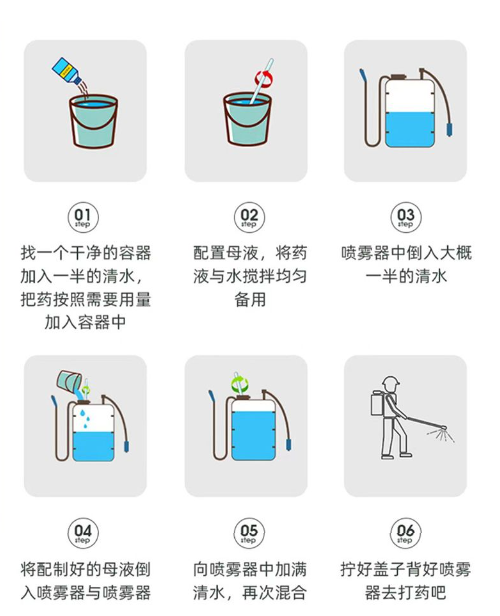 01
step

找一个干净的容器加入一半的清水，把药按照需要用量加入容器中

02
step

配置母液，将药液与水搅拌均匀备用

03
step

喷雾器中倒入大概一半的清水

04
step

将配制好的母液倒入喷雾器与喷雾器

05
step

向喷雾器中加满清水，再次混合

06
step

拧好盖子背好喷雾器去打药吧